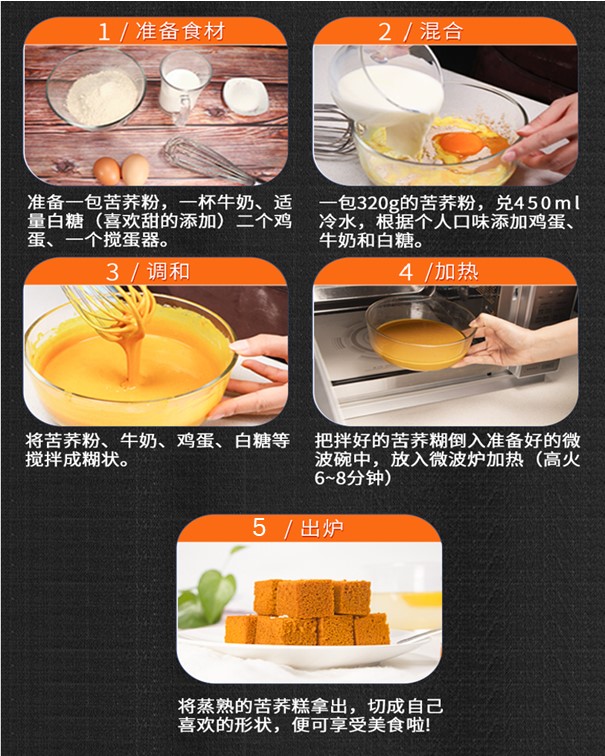 1 / 准备食材

准备一包苦荞粉，一杯牛奶、适量白糖（喜欢甜的添加）二个鸡蛋、一个搅蛋器。

2 / 混合

一包320g的苦荞粉，兑450ml冷水，根据个人口味添加鸡蛋、牛奶和白糖。

3 / 调和

将苦荞粉、牛奶、鸡蛋、白糖等搅拌成糊状。

4 /加热

把拌好的苦荞糊倒入准备好的微波碗中，放入微波炉加热（高火6~8分钟）

5 / 出炉

将蒸熟的苦荞糕拿出，切成自己喜欢的形状，便可享受美食啦!